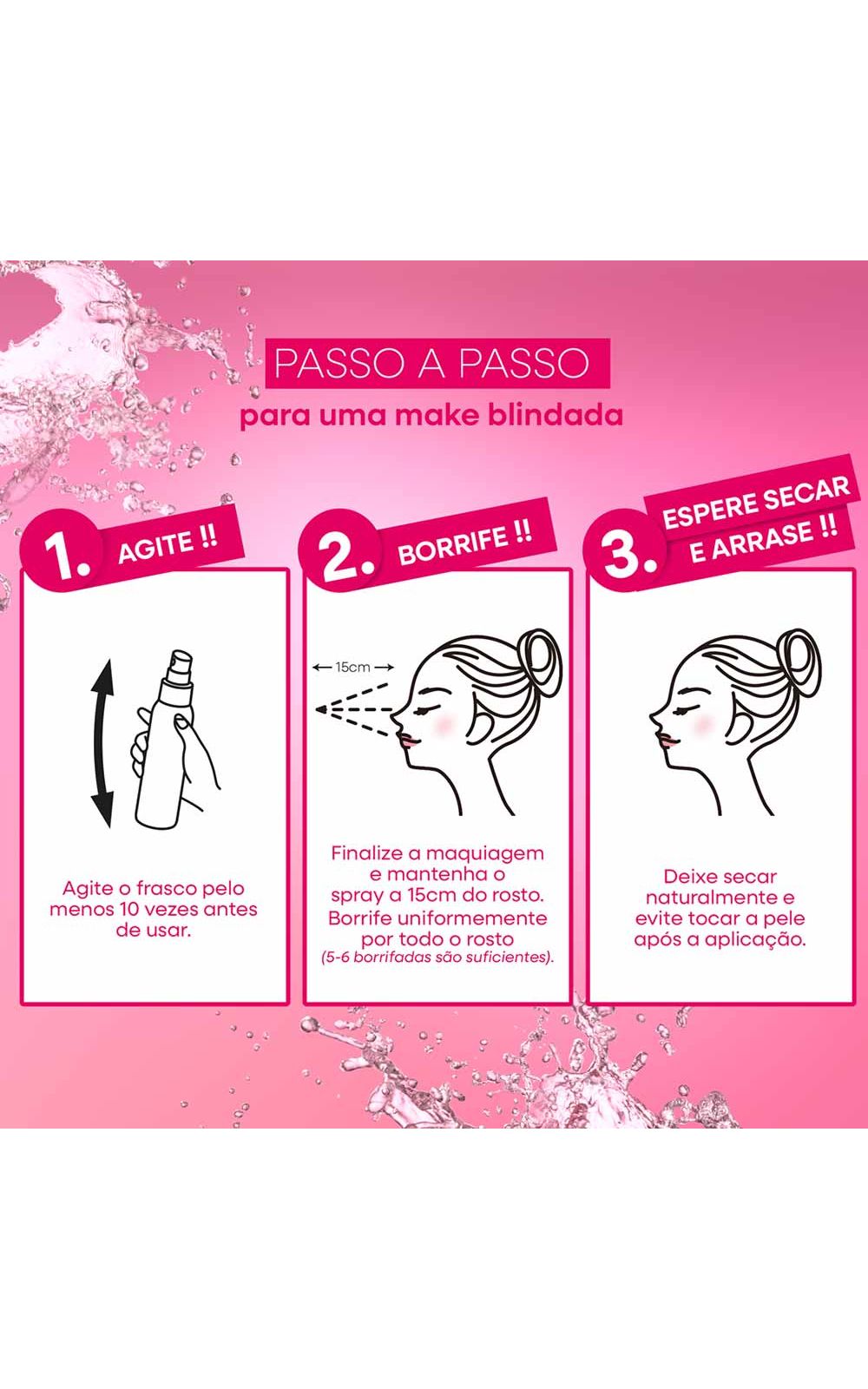 PASSO A PASSO
para uma make blindada

1. AGITE !!

Agite o frasco pelo menos 10 vezes antes de usar.

2. BORRIFE !!

15cm

Finalize a maquiagem e mantenha o spray a 15cm do rosto. Borrife uniformemente por todo o rosto (5-6 borrifadas são suficientes).

3. ESPERE SECAR E ARRASE !!

Deixe secar naturalmente e evite tocar a pele após a aplicação.